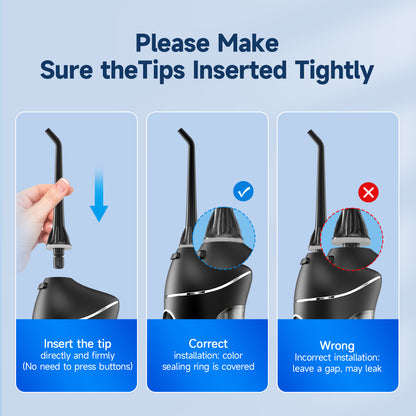 Please Make
Sure theTips Inserted Tightly

Insert the tip
directly and firmly
(No need to press buttons)

Correct
installation: color sealing ring is covered

Wrong
Incorrect installation: leave a gap, may leak