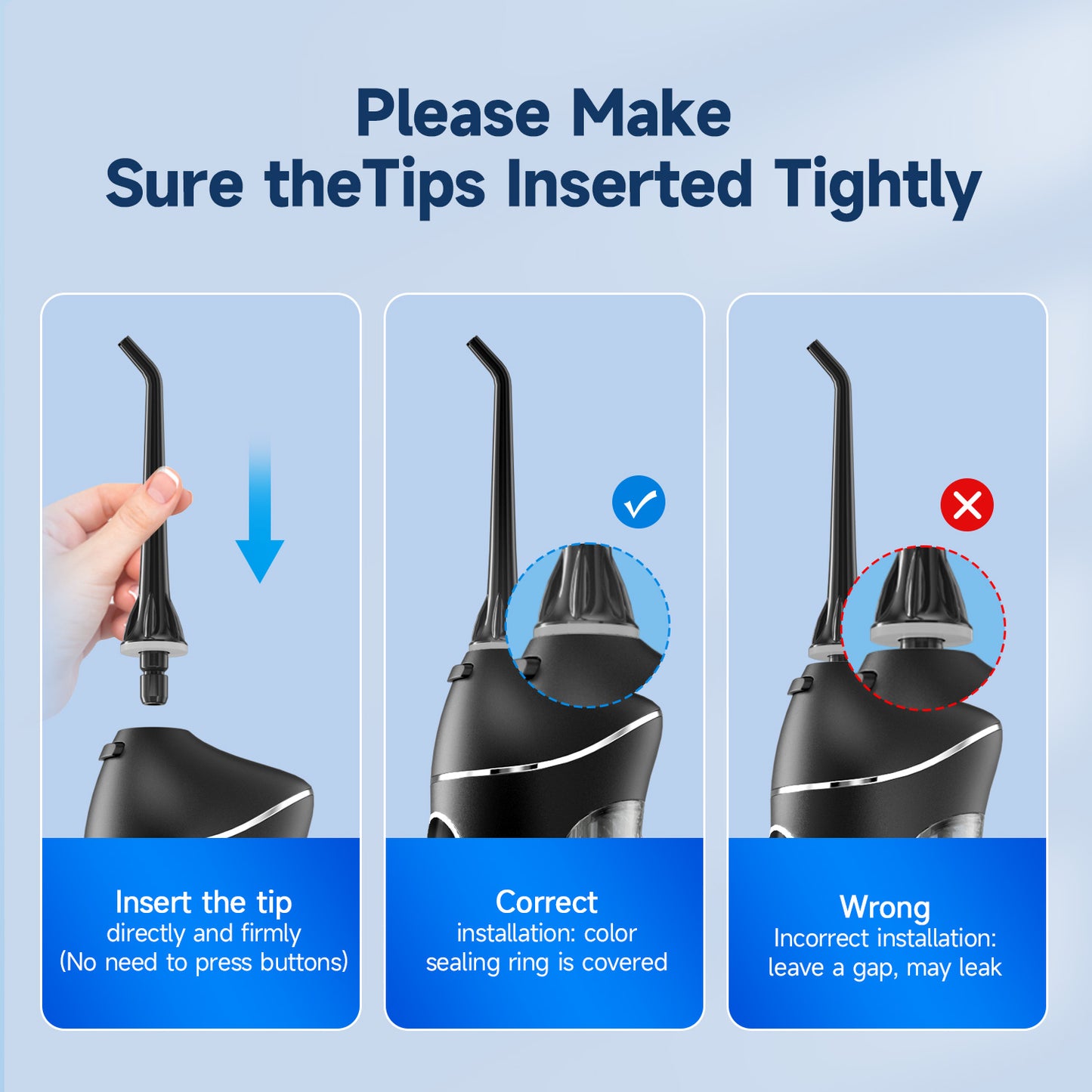 Please Make
Sure theTips Inserted Tightly

Insert the tip
directly and firmly
(No need to press buttons)

Correct
installation: color sealing ring is covered

Wrong
Incorrect installation: leave a gap, may leak